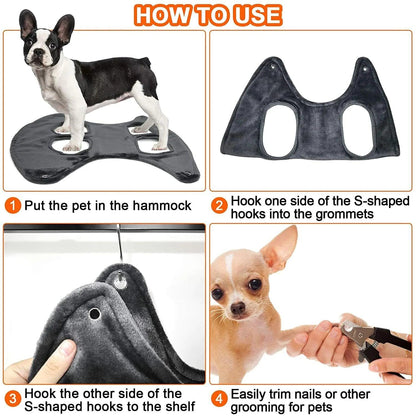 HOW TO USE

1 Put the pet in the hammock

2 Hook one side of the S-shaped hooks into the grommets

3 Hook the other side of the S-shaped hooks to the shelf

4 Easily trim nails or other grooming for pets