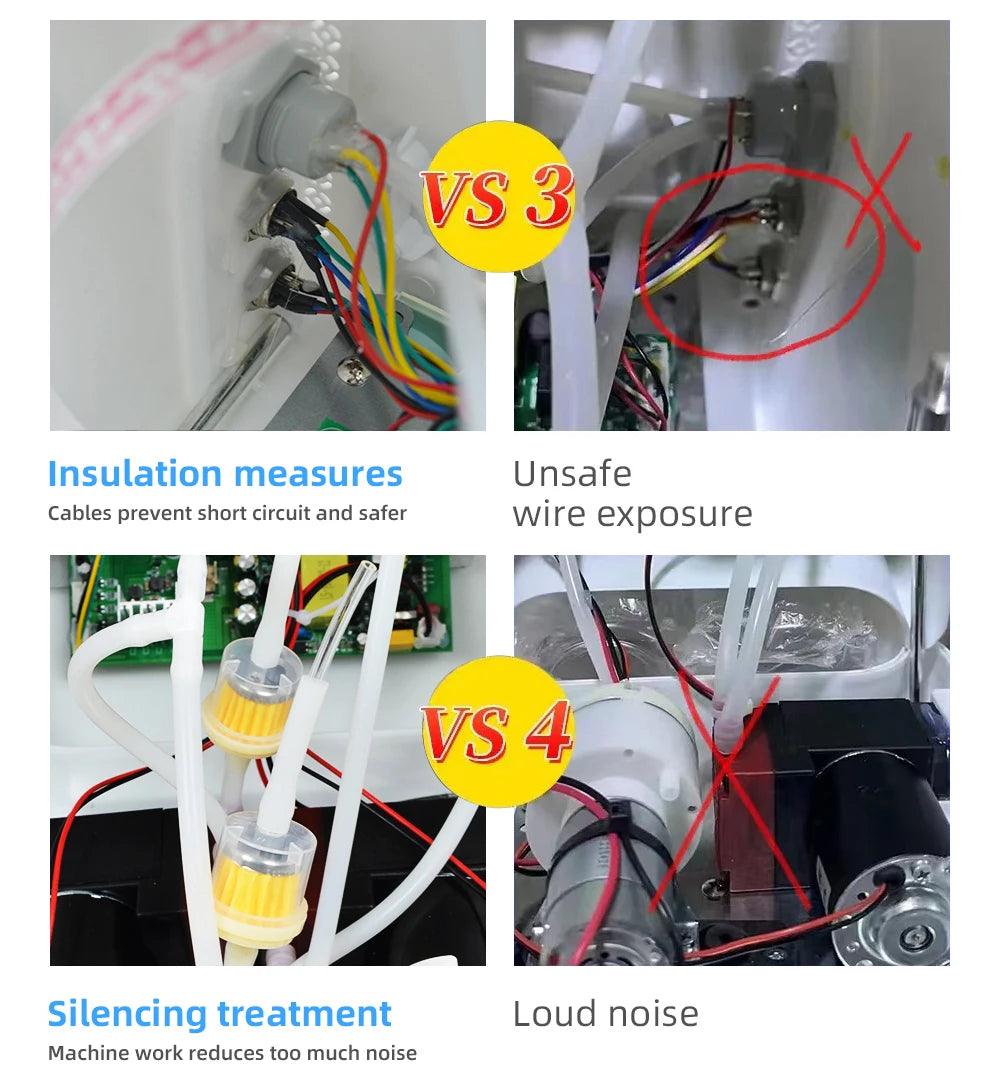 VS 3

Insulation measures
Cables prevent short circuit and safer

Unsafe
wire exposure

VS 4

Silencing treatment
Machine work reduces too much noise

Loud noise