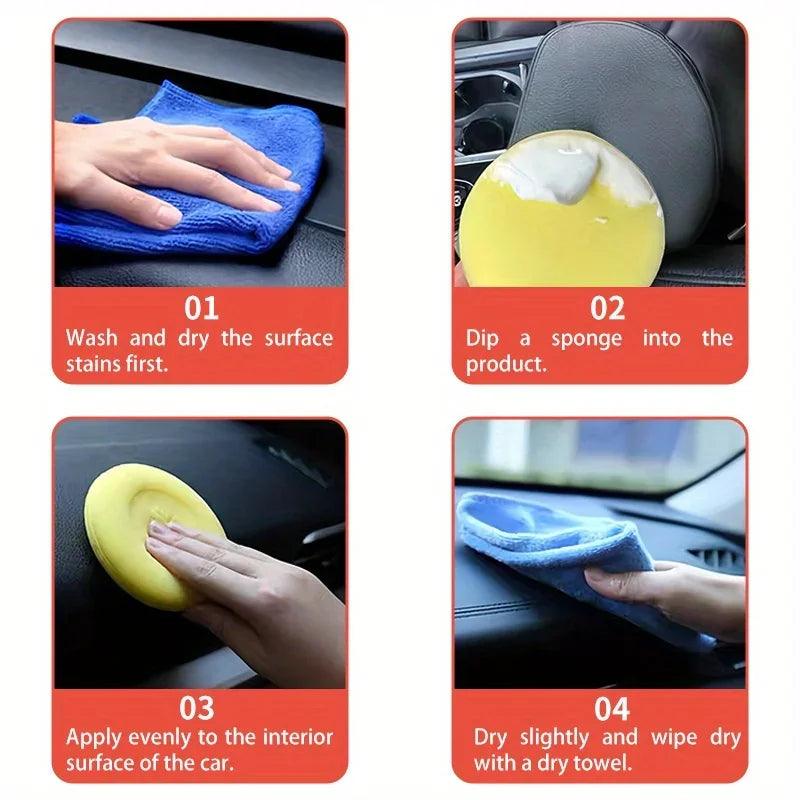 01
Wash and dry the surface stains first.

02
Dip a sponge into the product.

03
Apply evenly to the interior surface of the car.

04
Dry slightly and wipe dry with a dry towel.