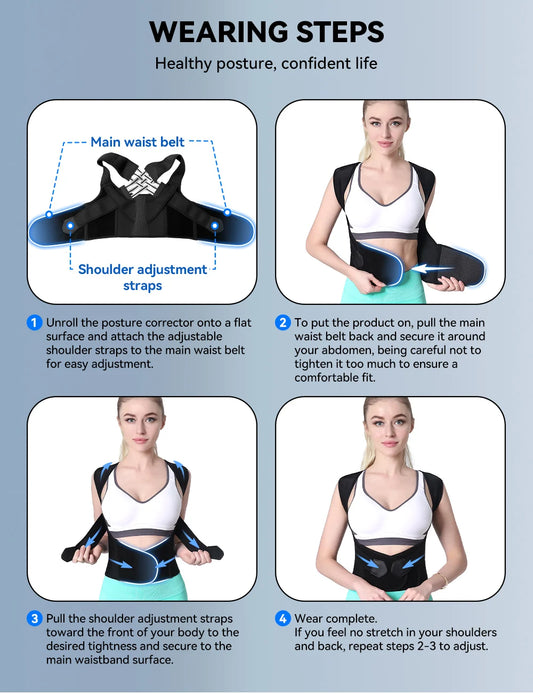 WEARING STEPS

Healthy posture, confident life

Main waist belt

Shoulder adjustment straps

1 Unroll the posture corrector onto a flat surface and attach the adjustable shoulder straps to the main waist belt for easy adjustment.

2 To put the product on, pull the main waist belt back and secure it around your abdomen, being careful not to tighten it too much to ensure a comfortable fit.

3 Pull the shoulder adjustment straps toward the front of your body to the desired tightness and secure to the main waistband surface.

4 Wear complete.
If you feel no stretch in your shoulders and back, repeat steps 2-3 to adjust.